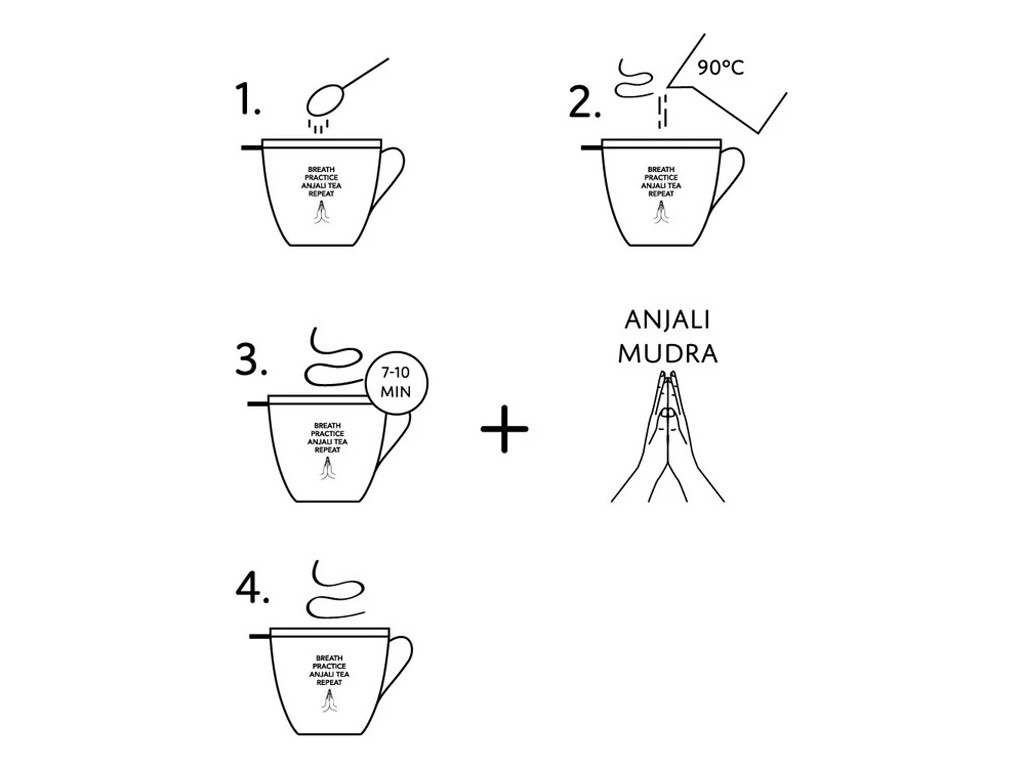 1.

BREATH
PRACTICE
ANJALI TEA
REPEAT

2.

90°C

BREATH
PRACTICE
ANJALI TEA
REPEAT

3.

7-10
MIN

BREATH
PRACTICE
ANJALI TEA
REPEAT

+

ANJALI
MUDRA

4.

BREATH
PRACTICE
ANJALI TEA
REPEAT