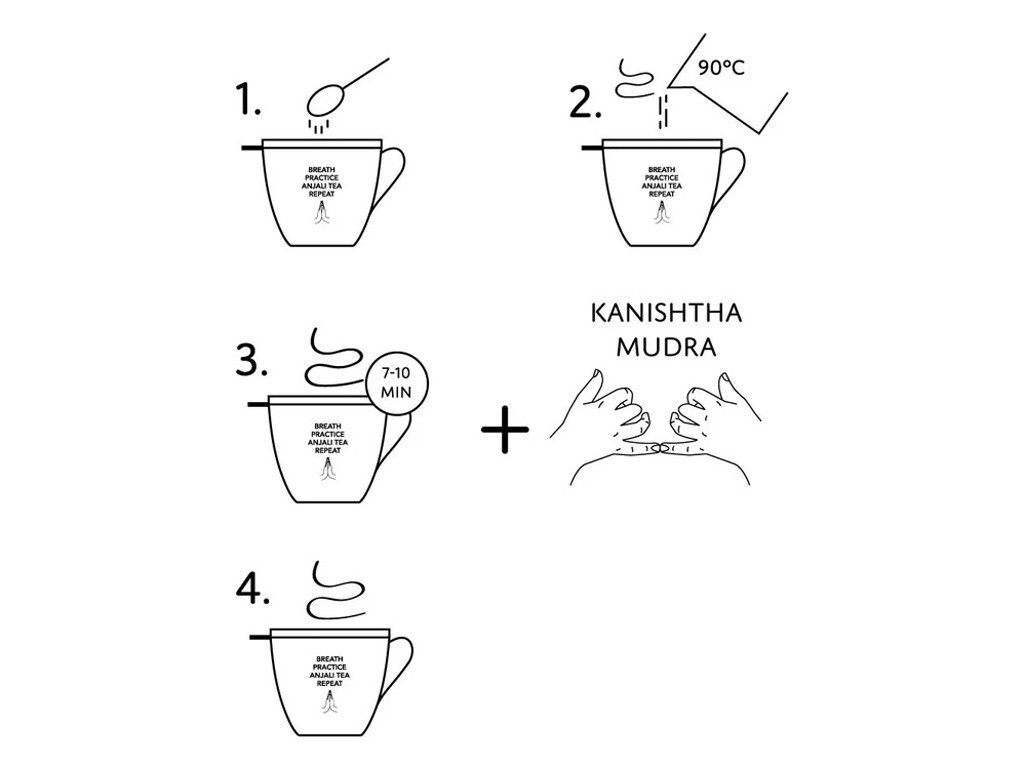 1.

BREATH
PRACTICE
ANJALI TEA
REPEAT

2.

90°C

BREATH
PRACTICE
ANJALI TEA
REPEAT

3.

7-10
MIN

BREATH
PRACTICE
ANJALI TEA
REPEAT

+

KANISHTHA
MUDRA

4.

BREATH
PRACTICE
ANJALI TEA
REPEAT